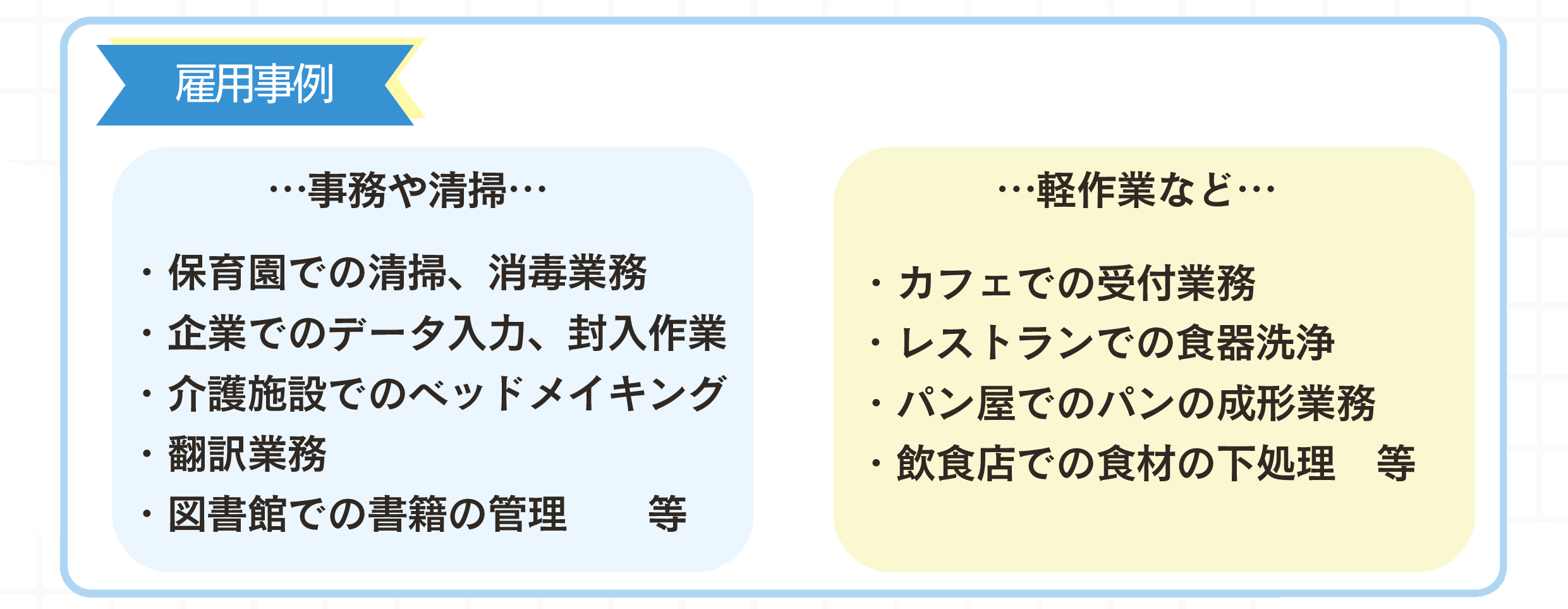 雇用事例

…事務や清掃…

・保育園での清掃、消毒業務
・企業でのデータ入力、封入作業
・介護施設でのベッドメイキング
・翻訳業務
・図書館での書籍の管理　等

…軽作業など…

・カフェでの受付業務
・レストランでの食器洗浄
・パン屋でのパンの成形業務
・飲食店での食材の下処理　等